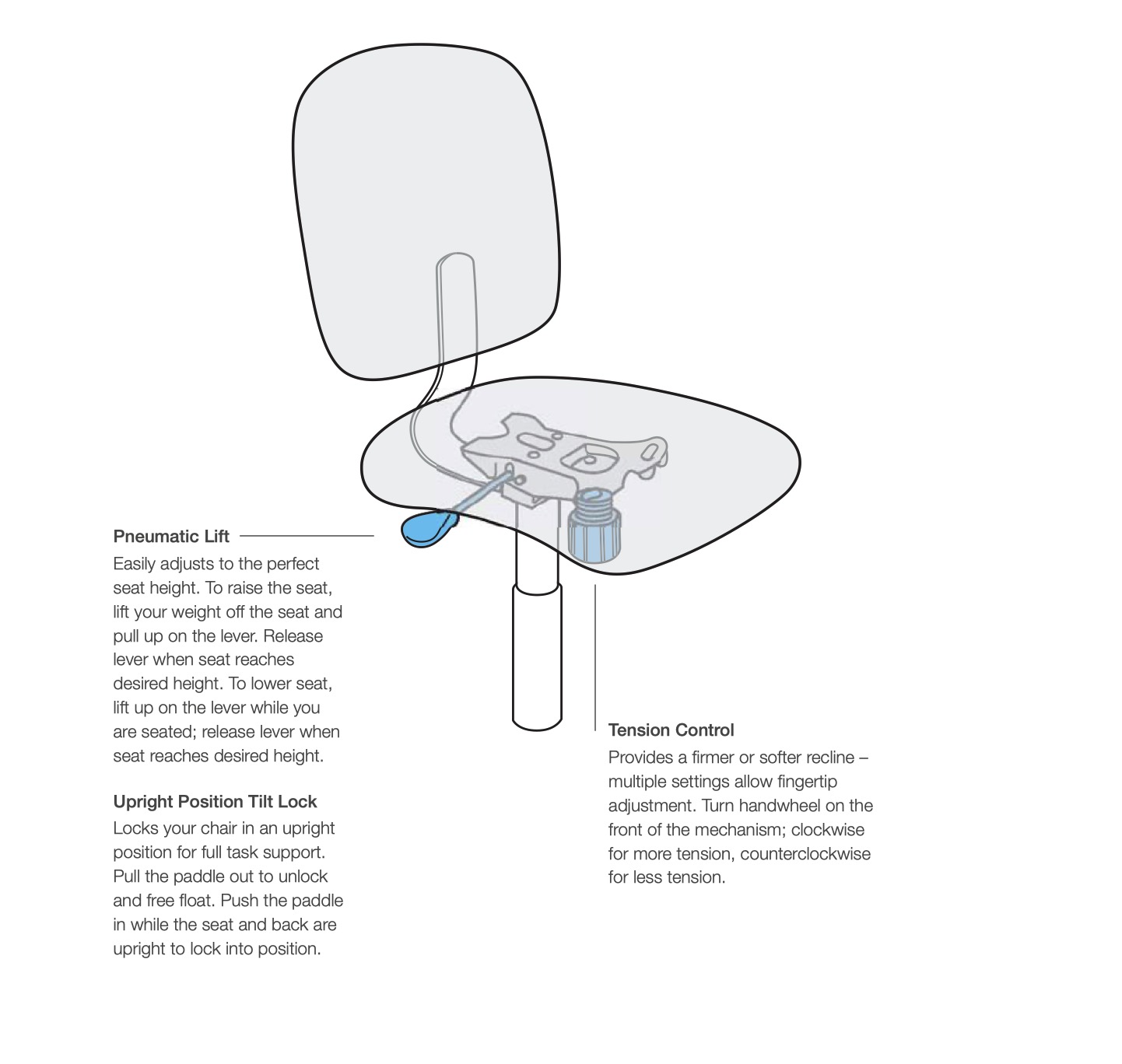 Pneumatic Lift
Easily adjusts to the perfect seat height. To raise the seat, lift your weight off the seat and pull up on the lever. Release lever when seat reaches desired height. To lower seat, lift up on the lever while you are seated; release lever when seat reaches desired height.

Upright Position Tilt Lock
Locks your chair in an upright position for full task support. Pull the paddle out to unlock and free float. Push the paddle in while the seat and back are upright to lock into position.

Tension Control
Provides a firmer or softer recline – multiple settings allow fingertip adjustment. Turn handwheel on the front of the mechanism; clockwise for more tension, counterclockwise for less tension.